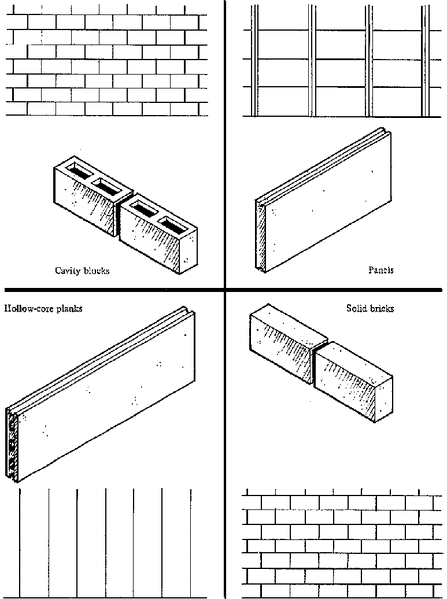 Cavity blocks

Panels

Hollow-core planks

Solid bricks