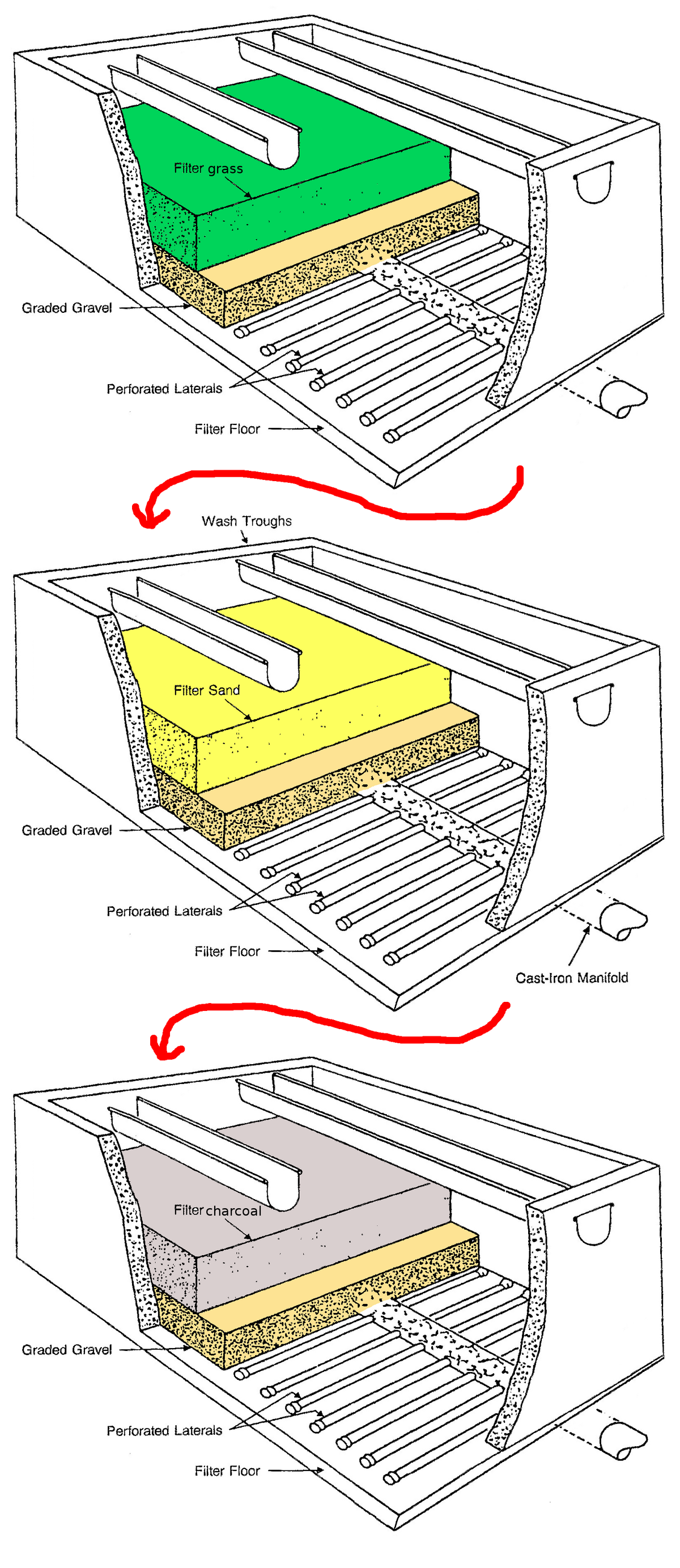 Filter grass

Graded Gravel

Perforated Laterals

Filter Floor

Wash Troughs

Filter Sand

Graded Gravel

Perforated Laterals

Filter Floor

Cast-Iron Manifold

Filter charcoal

Graded Gravel

Perforated Laterals

Filter Floor