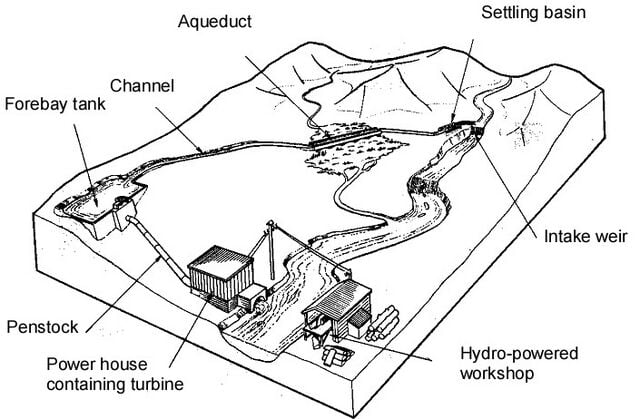 Aqueduct

Settling basin

Channel

Forebay tank

Intake weir

Penstock

Power house containing turbine

Hydro-powered workshop