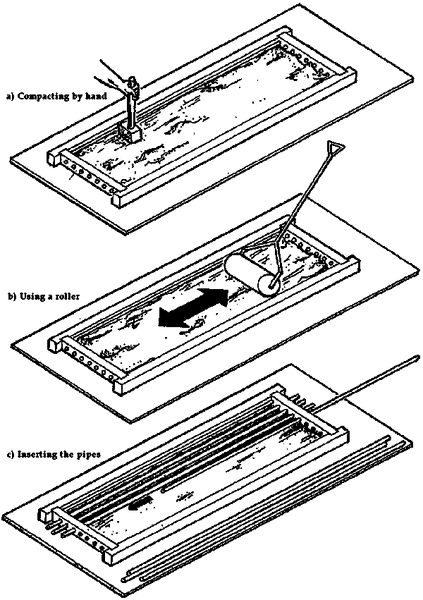 a) Compacting by hand

b) Using a roller

c) Inserting the pipes