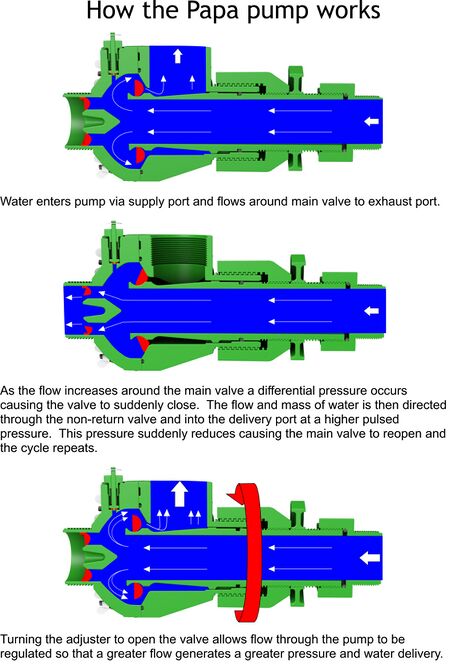 How the Papa pump works

Water enters pump via supply port and flows around main valve to exhaust port.

As the flow increases around the main valve a differential pressure occurs causing the valve to suddenly close. The flow and mass of water is then directed through the non-return valve and into the delivery port at a higher pulsed pressure. This pressure suddenly reduces causing the main valve to reopen and the cycle repeats.

Turning the adjuster to open the valve allows flow through the pump to be regulated so that a greater flow generates a greater pressure and water delivery.