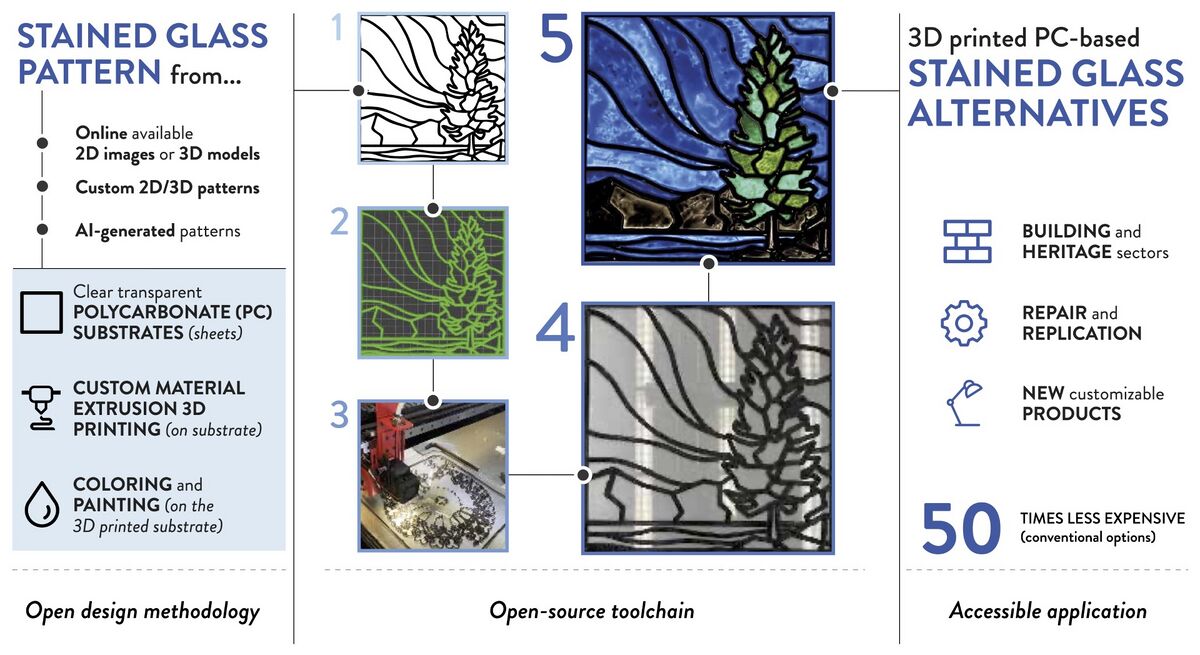 STAINED GLASS PATTERN from...

Online available 2D images or 3D models

Custom 2D/3D patterns

AI-generated patterns

Clear transparent POLYCARBONATE (PC) SUBSTRATES (sheets)

CUSTOM MATERIAL EXTRUSION 3D PRINTING (on substrate)

COLORING and PAINTING (on the 3D printed substrate)

Open design methodology

1

2

3

4

5

Open-source toolchain

3D printed PC-based STAINED GLASS ALTERNATIVES

BUILDING and HERITAGE sectors

REPAIR and REPLICATION

NEW customizable PRODUCTS

50 TIMES LESS EXPENSIVE (conventional options)

Accessible application