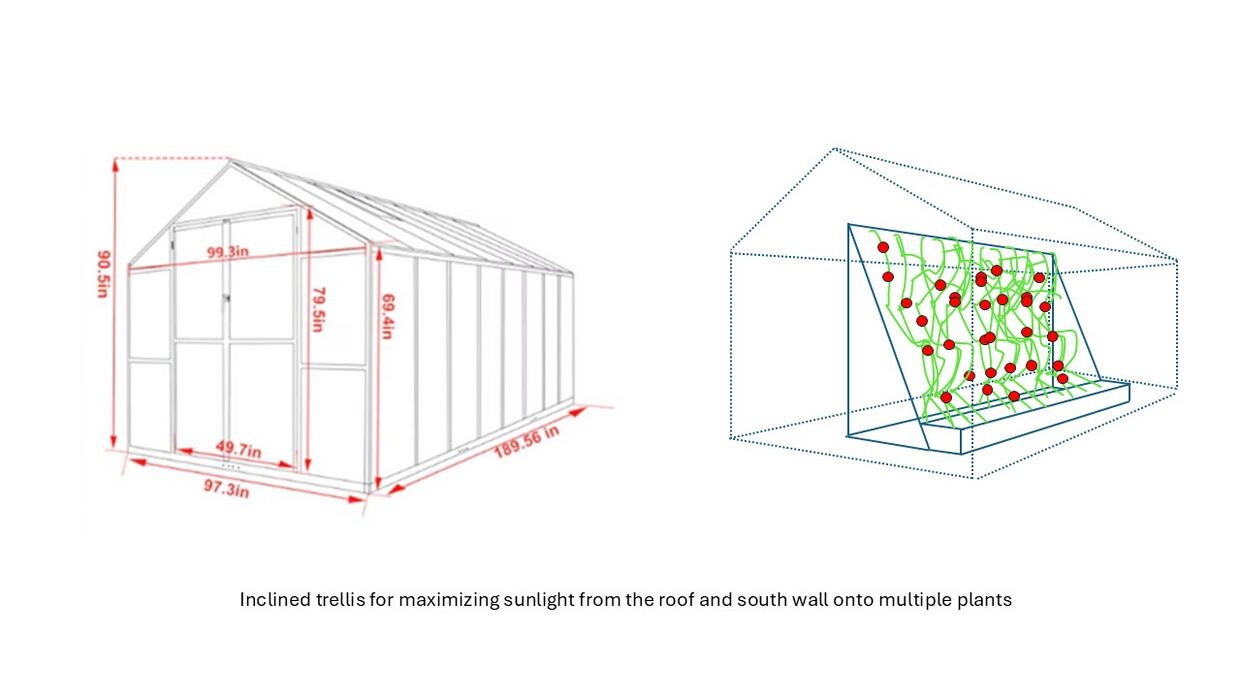 90.5in

99.3in

79.5in

69.4in

49.7in

97.3in

189.56 in

Inclined trellis for maximizing sunlight from the roof and south wall onto multiple plants