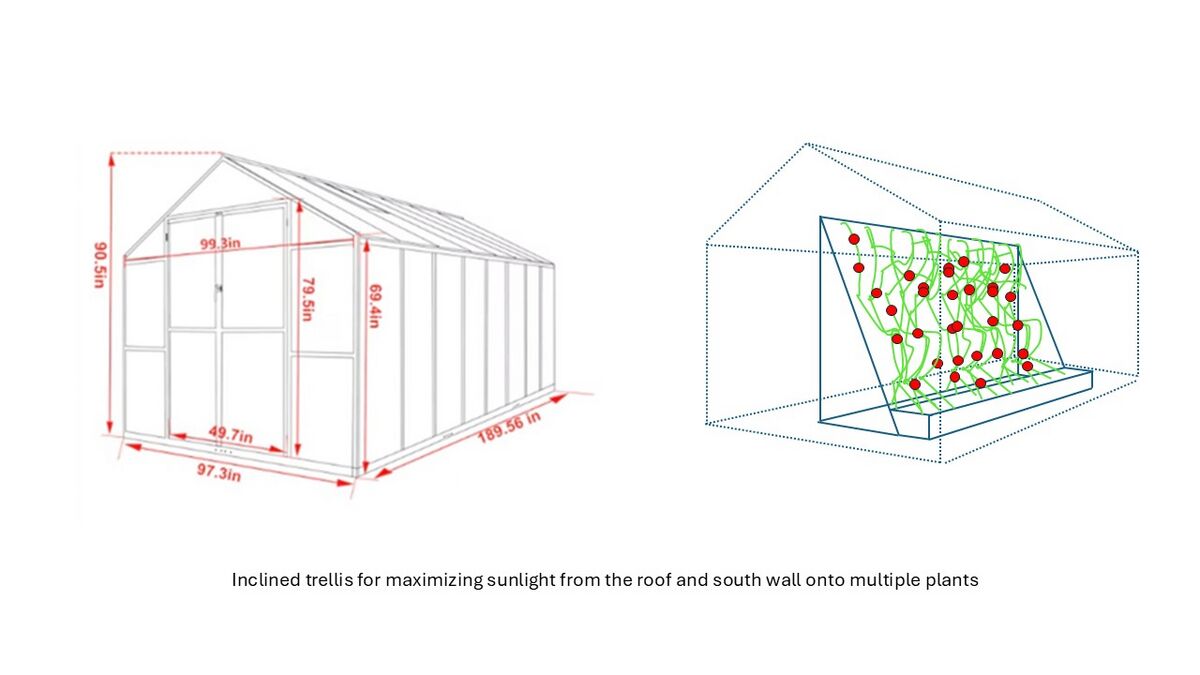 90.5in
99.3in
79.5in
69.4in
49.7in
97.3in
189.56 in

Inclined trellis for maximizing sunlight from the roof and south wall onto multiple plants