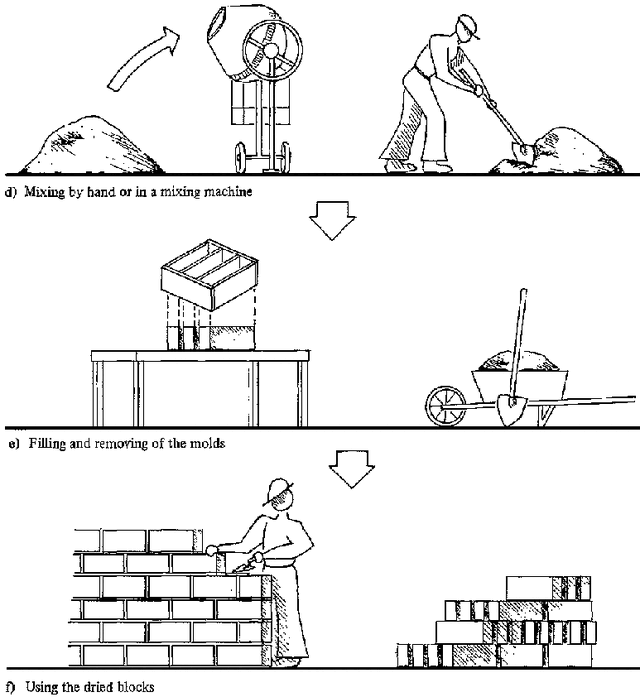 d) Mixing by hand or in a mixing machine

e) Filling and removing of the molds

f) Using the dried blocks