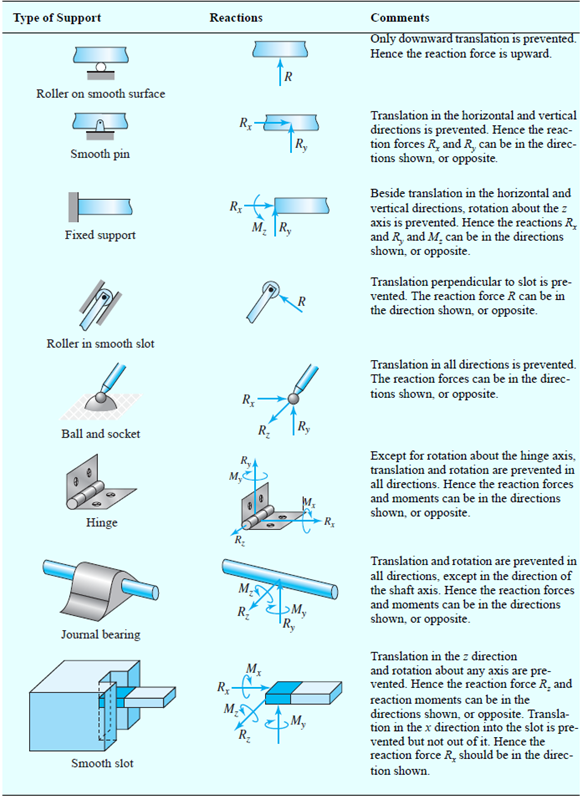 | Type of Support | Reactions | Comments |
|---|---|---|
| Roller on smooth surface | $R$ | Only downward translation is prevented. Hence the reaction force is upward. |
| Smooth pin | $R_x$ $R_y$ | Translation in the horizontal and vertical directions is prevented. Hence the reaction forces $R_x$ and $R_y$ can be in the directions shown, or opposite. |
| Fixed support | $R_x$ $M_z$ $R_y$ | Beside translation in the horizontal and vertical directions, rotation about the $z$ axis is prevented. Hence the reactions $R_x$ and $R_y$ and $M_z$ can be in the directions shown, or opposite. |
| Roller in smooth slot | $R$ | Translation perpendicular to slot is prevented. The reaction force $R$ can be in the direction shown, or opposite. |
| Ball and socket | $R_x$ $R_z$ $R_y$ | Translation in all directions is prevented. The reaction forces can be in the directions shown, or opposite. |
| Hinge | $R_y$ $M_y$ $M_x$ $R_x$ $R_z$ | Except for rotation about the hinge axis, translation and rotation are prevented in all directions. Hence the reaction forces and moments can be in the directions shown, or opposite. |
| Journal bearing | $M_z$ $R_z$ $M_y$ $R_y$ | Translation and rotation are prevented in all directions, except in the direction of the shaft axis. Hence the reaction forces and moments can be in the directions shown, or opposite. |
| Smooth slot | $M_x$ $R_x$ $M_z$ $R_z$ $M_y$ | Translation in the $z$ direction and rotation about any axis are prevented. Hence the reaction force $R_z$ and reaction moments can be in the directions shown, or opposite. Translation in the $x$ direction into the slot is prevented but not out of it. Hence the reaction force $R_x$ should be in the direction shown. |