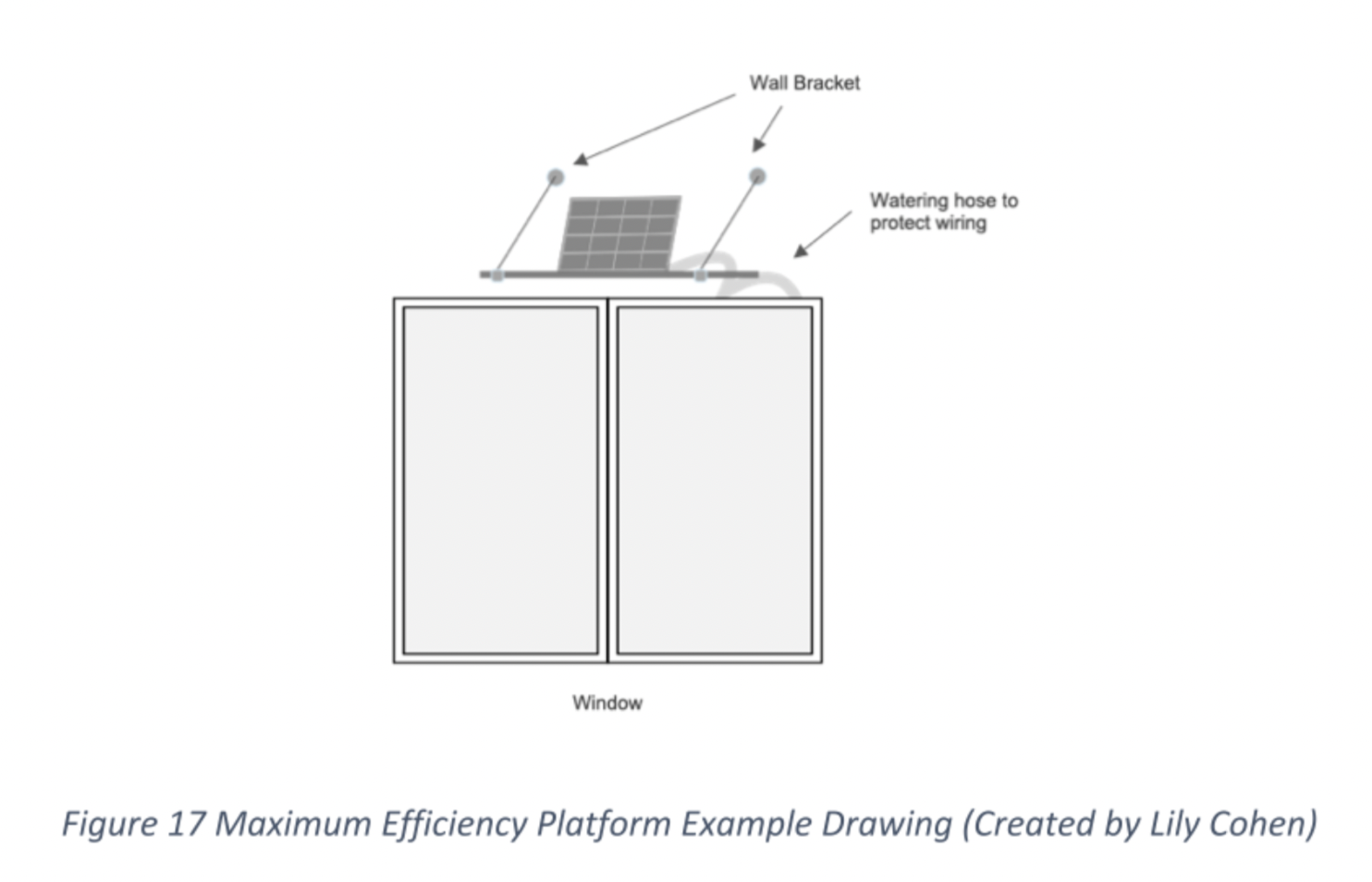 Wall Bracket

Watering hose to protect wiring

Window

Figure 17 Maximum Efficiency Platform Example Drawing (Created by Lily Cohen)