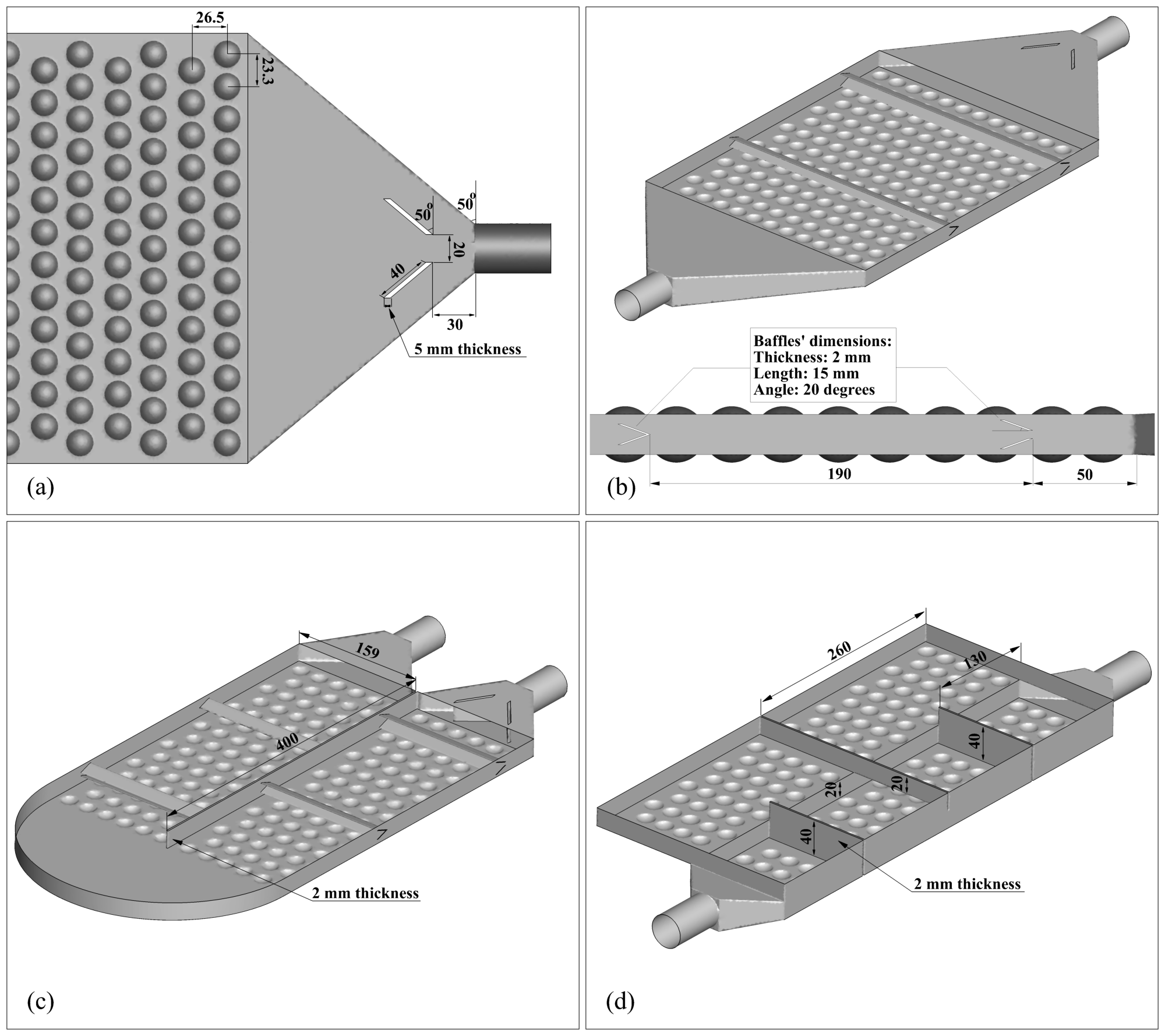 26.5
23.3
$50^o$
$50^o$
20
40
30
5 mm thickness
(a)

Baffles' dimensions:
Thickness: 2 mm
Length: 15 mm
Angle: 20 degrees
190
50
(b)

159
400
2 mm thickness
(c)

260
130
40
20
20
40
2 mm thickness
(d)