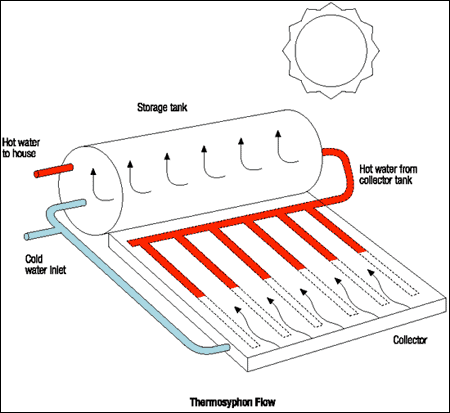 Storage tank

Hot water to house

Hot water from collector tank

Cold water inlet

Collector

Thermosyphon Flow