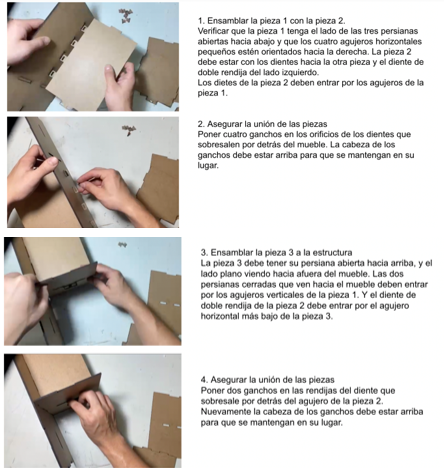 1. Ensamblar la pieza 1 con la pieza 2.
Verificar que la pieza 1 tenga el lado de las tres persianas abiertas hacia abajo y que los cuatro agujeros horizontales pequeños estén orientados hacia la derecha. La pieza 2 debe estar con los dientes hacia la otra pieza y el diente de doble rendija del lado izquierdo.
Los dietes de la pieza 2 deben entrar por los agujeros de la pieza 1.

2. Asegurar la unión de las piezas
Poner cuatro ganchos en los orificios de los dientes que sobresalen por detrás del mueble. La cabeza de los ganchos debe estar arriba para que se mantengan en su lugar.

3. Ensamblar la pieza 3 a la estructura
La pieza 3 debe tener su persiana abierta hacia arriba, y el lado plano viendo hacia afuera del mueble. Las dos persianas cerradas que ven hacia el mueble deben entrar por los agujeros verticales de la pieza 1. Y el diente de doble rendija de la pieza 2 debe entrar por el agujero horizontal más bajo de la pieza 3.

4. Asegurar la unión de las piezas
Poner dos ganchos en las rendijas del diente que sobresale por detrás del agujero de la pieza 2.
Nuevamente la cabeza de los ganchos debe estar arriba para que se mantengan en su lugar.