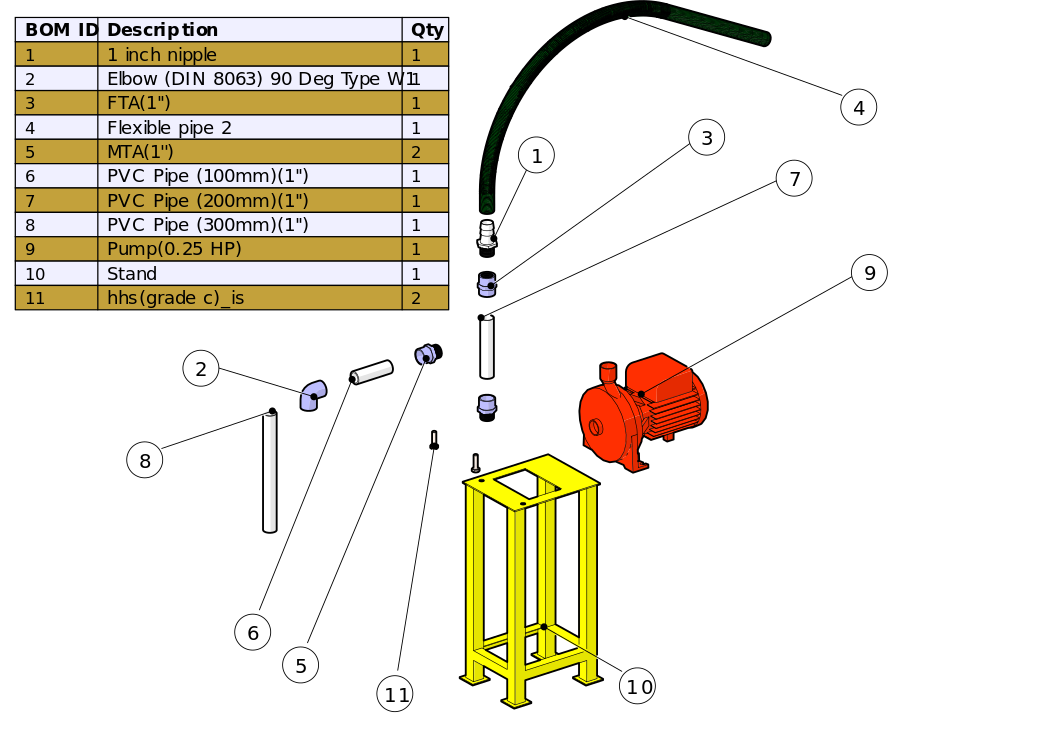 | BOM ID | Description | Qty |
|---|---|---|
| 1 | 1 inch nipple | 1 |
| 2 | Elbow (DIN 8063) 90 Deg Type W1 | 1 |
| 3 | FTA(1") | 1 |
| 4 | Flexible pipe 2 | 1 |
| 5 | MTA(1") | 2 |
| 6 | PVC Pipe (100mm)(1") | 1 |
| 7 | PVC Pipe (200mm)(1") | 1 |
| 8 | PVC Pipe (300mm)(1") | 1 |
| 9 | Pump(0.25 HP) | 1 |
| 10 | Stand | 1 |
| 11 | hhs(grade c)_is | 2 |

4

1

3

7

9

2

8

6

5

11

10