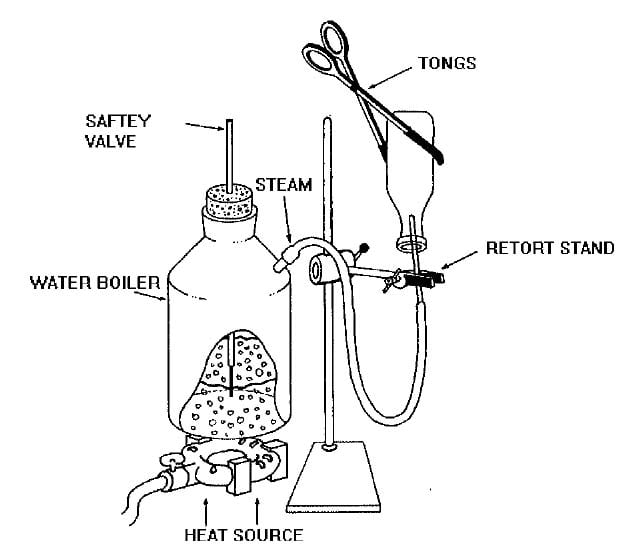 TONGS

SAFTEY VALVE

STEAM

RETORT STAND

WATER BOILER

HEAT SOURCE