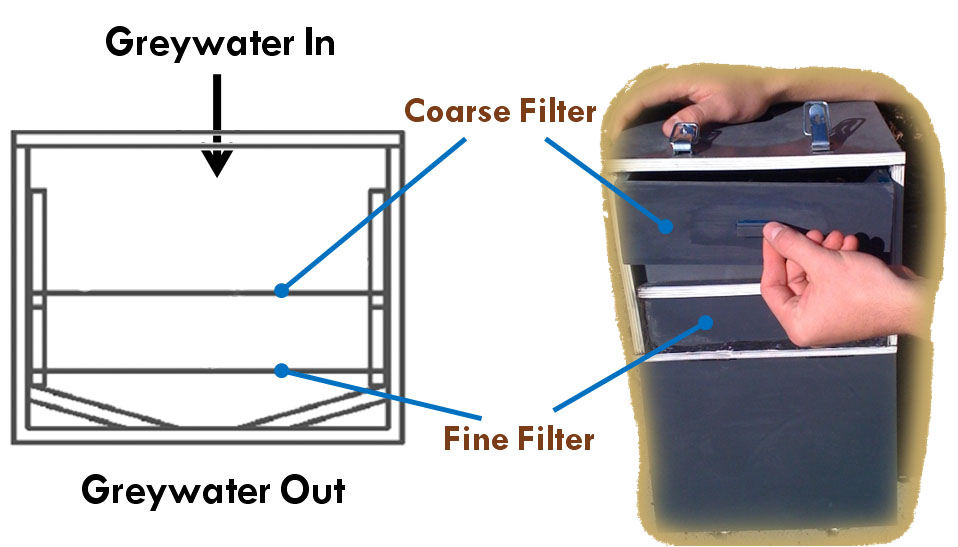 Greywater In

Coarse Filter

Fine Filter

Greywater Out