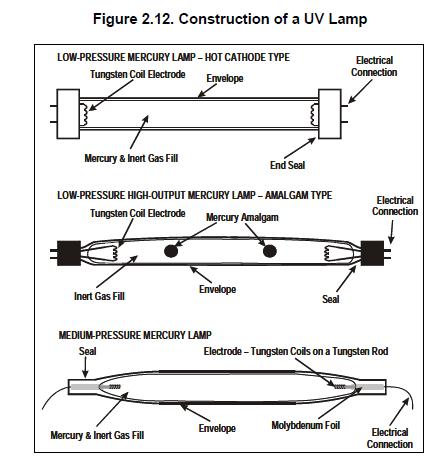 Figure 2.12. Construction of a UV Lamp

LOW-PRESSURE MERCURY LAMP – HOT CATHODE TYPE

Tungsten Coil Electrode

Envelope

Electrical Connection

Mercury & Inert Gas Fill

End Seal

LOW-PRESSURE HIGH-OUTPUT MERCURY LAMP – AMALGAM TYPE

Tungsten Coil Electrode

Mercury Amalgam

Electrical Connection

Inert Gas Fill

Envelope

Seal

MEDIUM-PRESSURE MERCURY LAMP

Seal

Electrode – Tungsten Coils on a Tungsten Rod

Mercury & Inert Gas Fill

Envelope

Molybdenum Foil

Electrical Connection