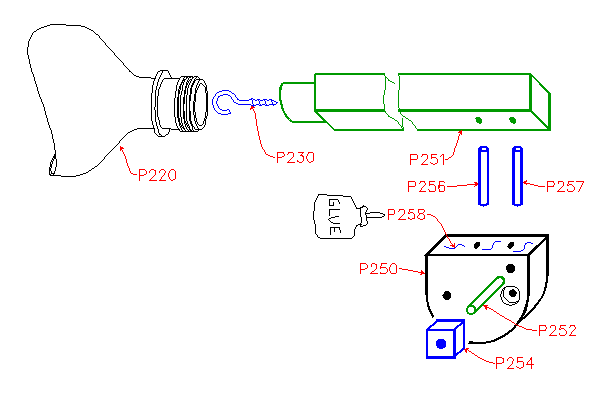 P220
P230
P251
P256
P257
GLUE
P258
P250
P252
P254