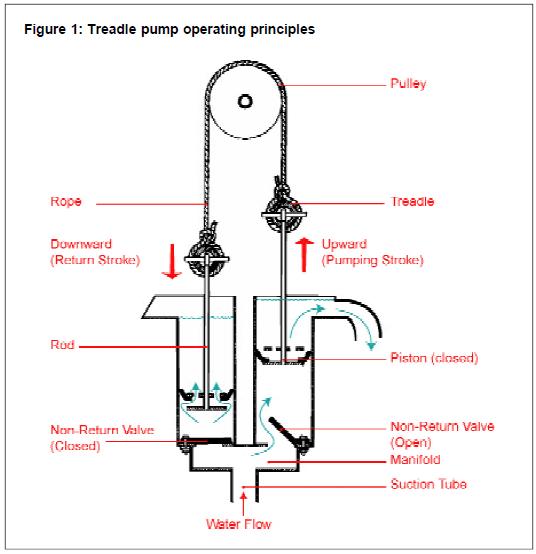 Figure 1: Treadle pump operating principles

Pulley

Rope

Treadle

Downward (Return Stroke)

Upward (Pumping Stroke)

Rod

Piston (closed)

Non-Return Valve (Closed)

Non-Return Valve (Open)

Manifold

Suction Tube

Water Flow