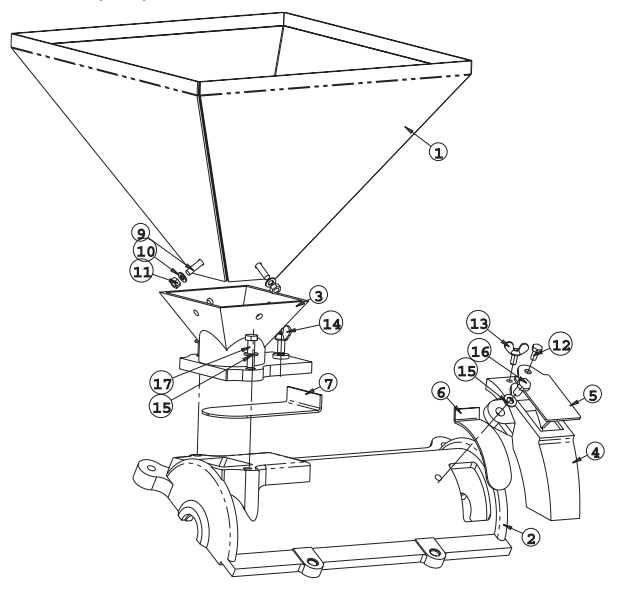 1
9
10
11
3
14
17
15
7
13
12
16
15
6
5
4
2