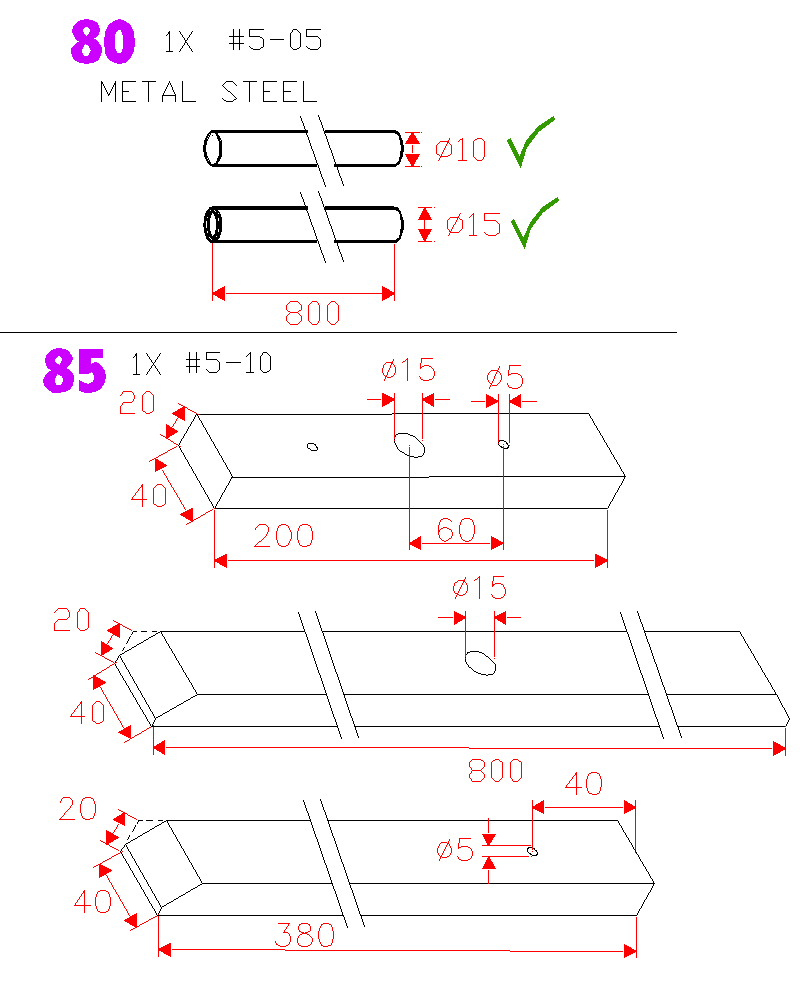 80 1X #5-05

METAL STEEL

Ø10

Ø15

800

85 1X #5-10

Ø15 Ø5

20

40

200 60

Ø15

20

40

800

40

20

Ø5

40

380