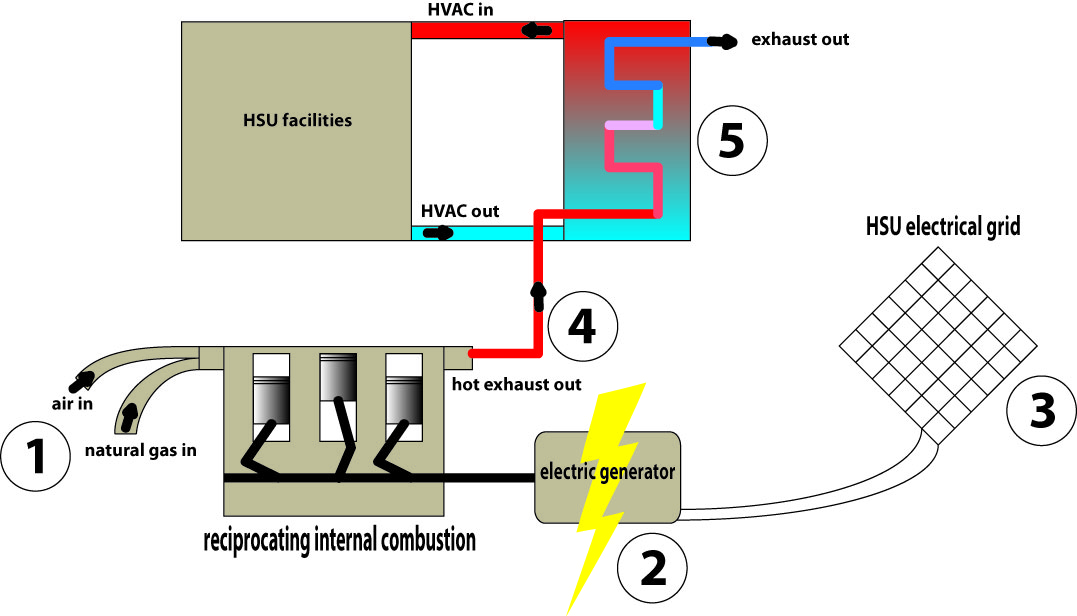 HVAC in

exhaust out

HSU facilities

5

HVAC out

HSU electrical grid

4

hot exhaust out

air in

natural gas in

1

electric generator

3

reciprocating internal combustion

2