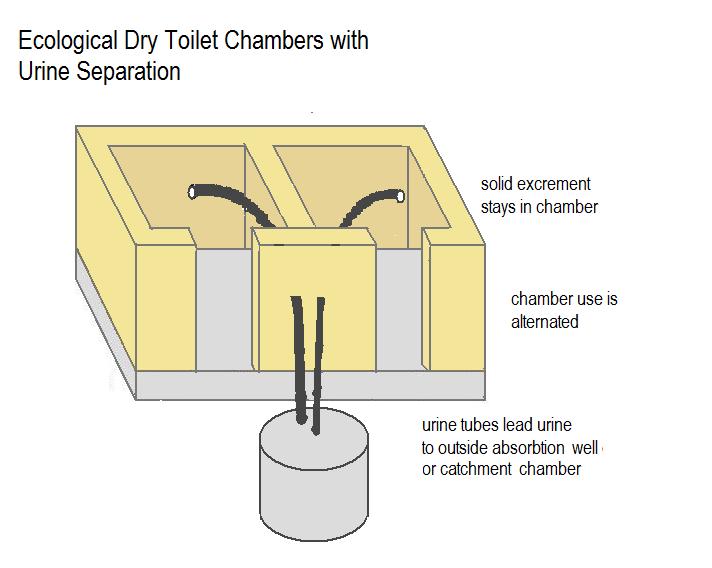 Ecological Dry Toilet Chambers with Urine Separation

solid excrement stays in chamber

chamber use is alternated

urine tubes lead urine to outside absorbtion well or catchment chamber