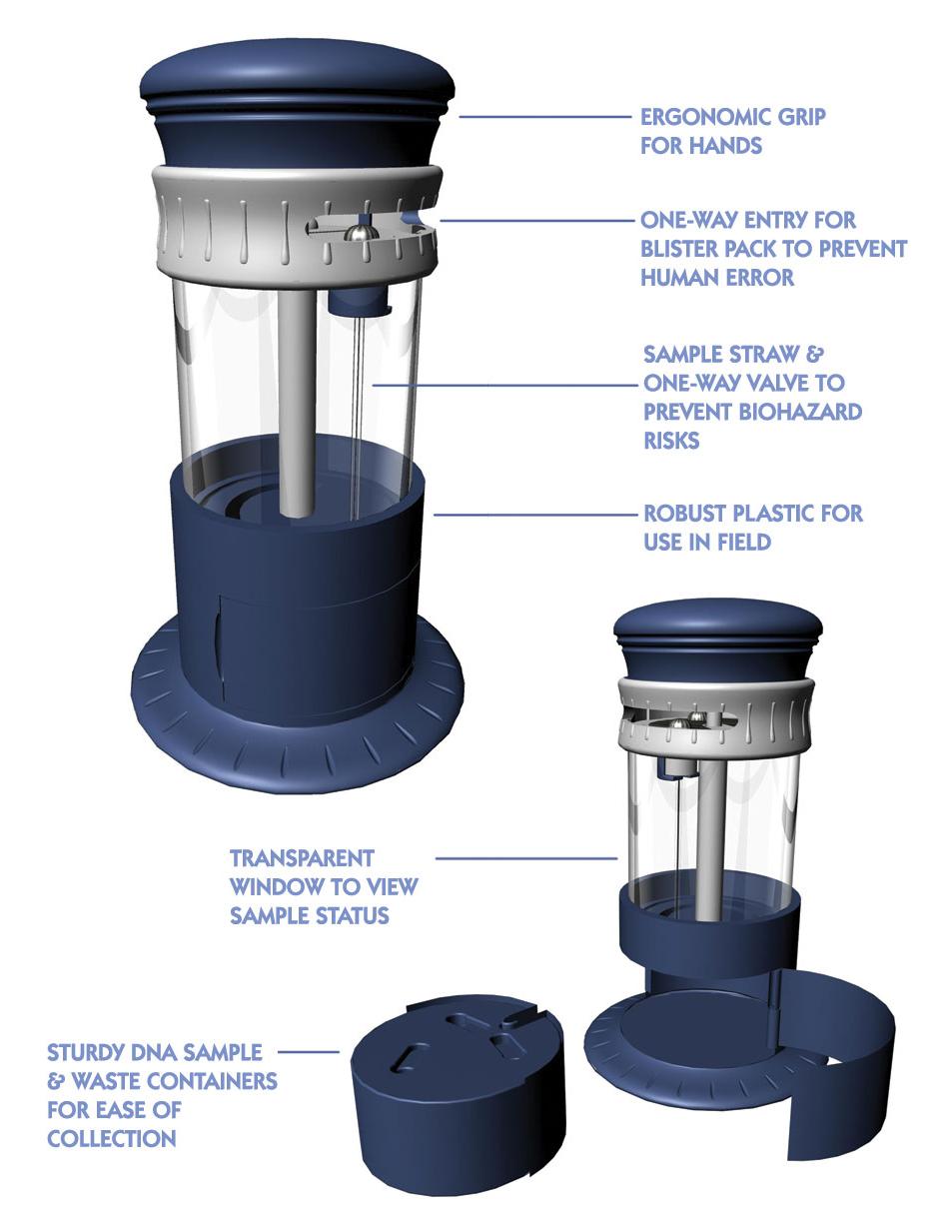 ERGONOMIC GRIP FOR HANDS

ONE-WAY ENTRY FOR BLISTER PACK TO PREVENT HUMAN ERROR

SAMPLE STRAW & ONE-WAY VALVE TO PREVENT BIOHAZARD RISKS

ROBUST PLASTIC FOR USE IN FIELD

TRANSPARENT WINDOW TO VIEW SAMPLE STATUS

STURDY DNA SAMPLE & WASTE CONTAINERS FOR EASE OF COLLECTION