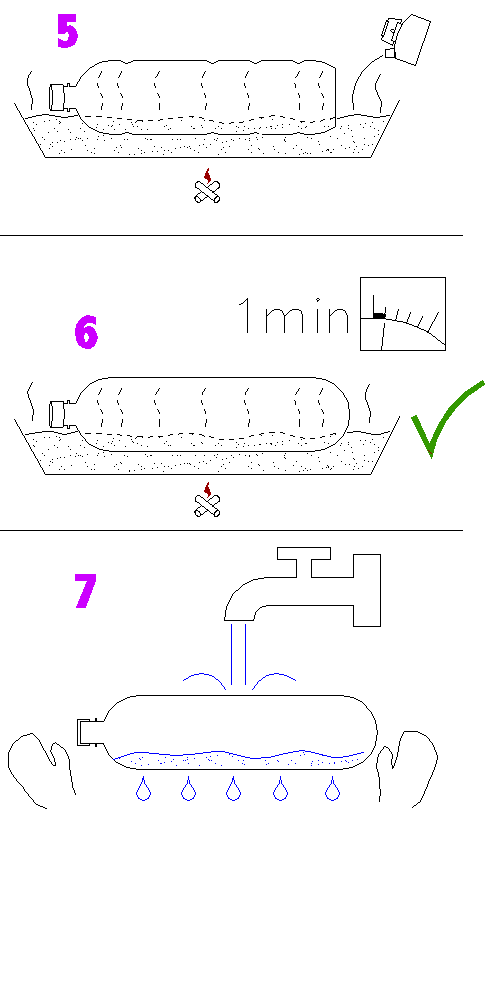 5

6

1min

7