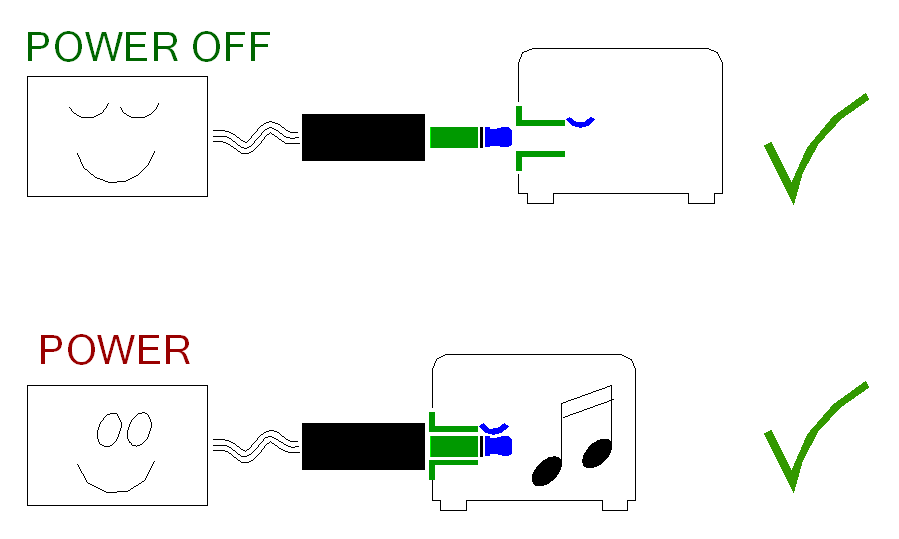 POWER OFF

POWER