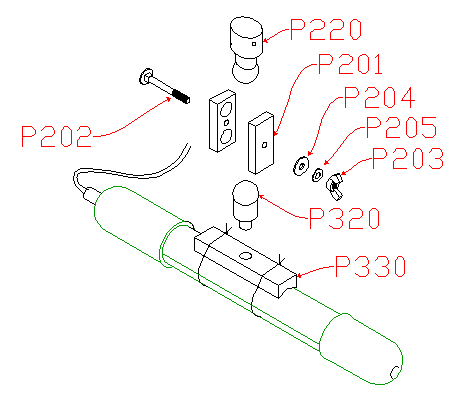 P220
P201
P204
P205
P203
P202
P320
P330