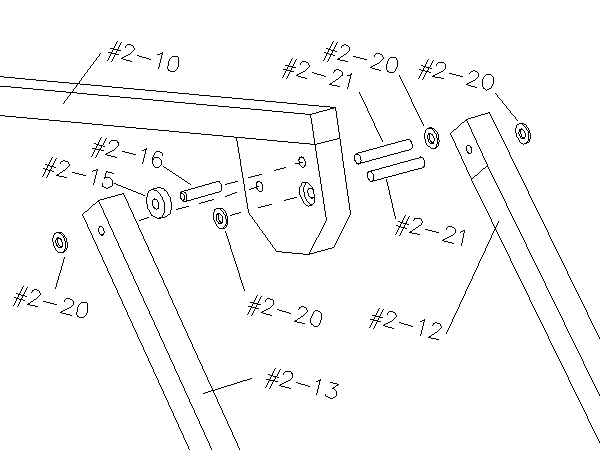 #2-10

#2-20

#2-21

#2-20

#2-16

#2-15

#2-21

#2-20

#2-20

#2-12

#2-13