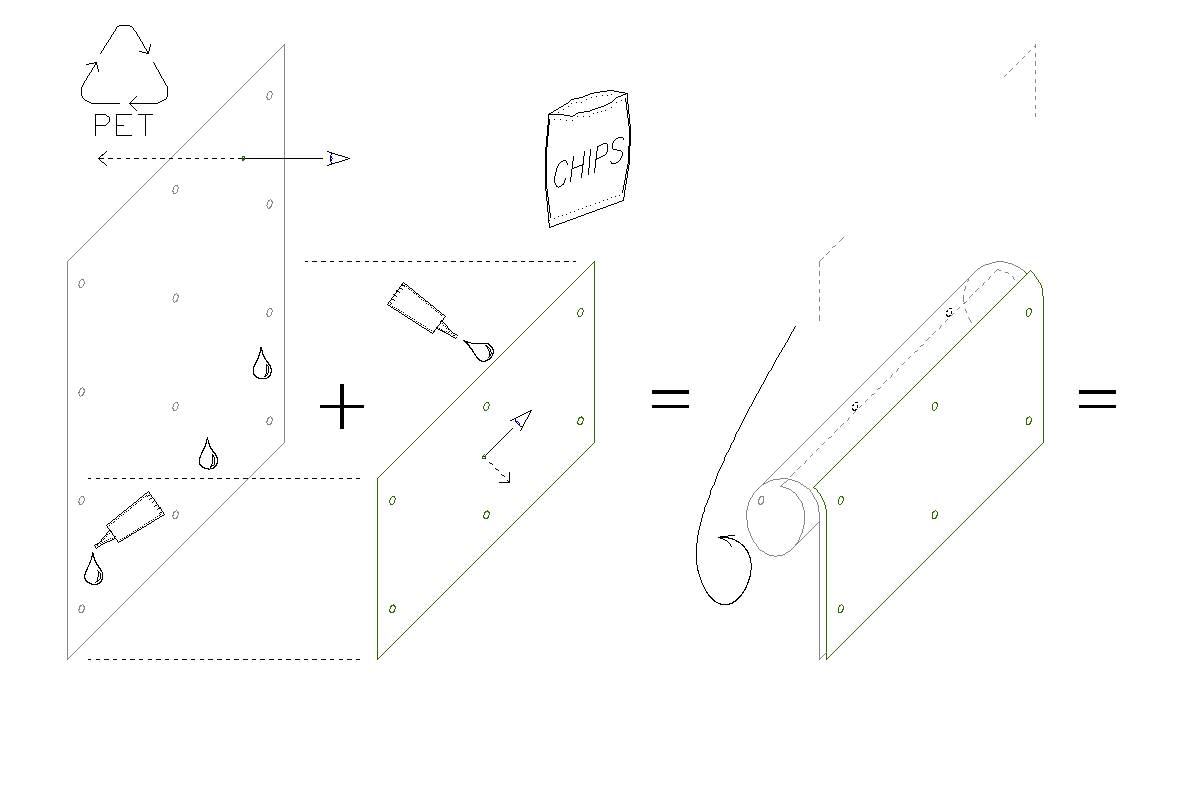 PET

CHIPS

+

=

=