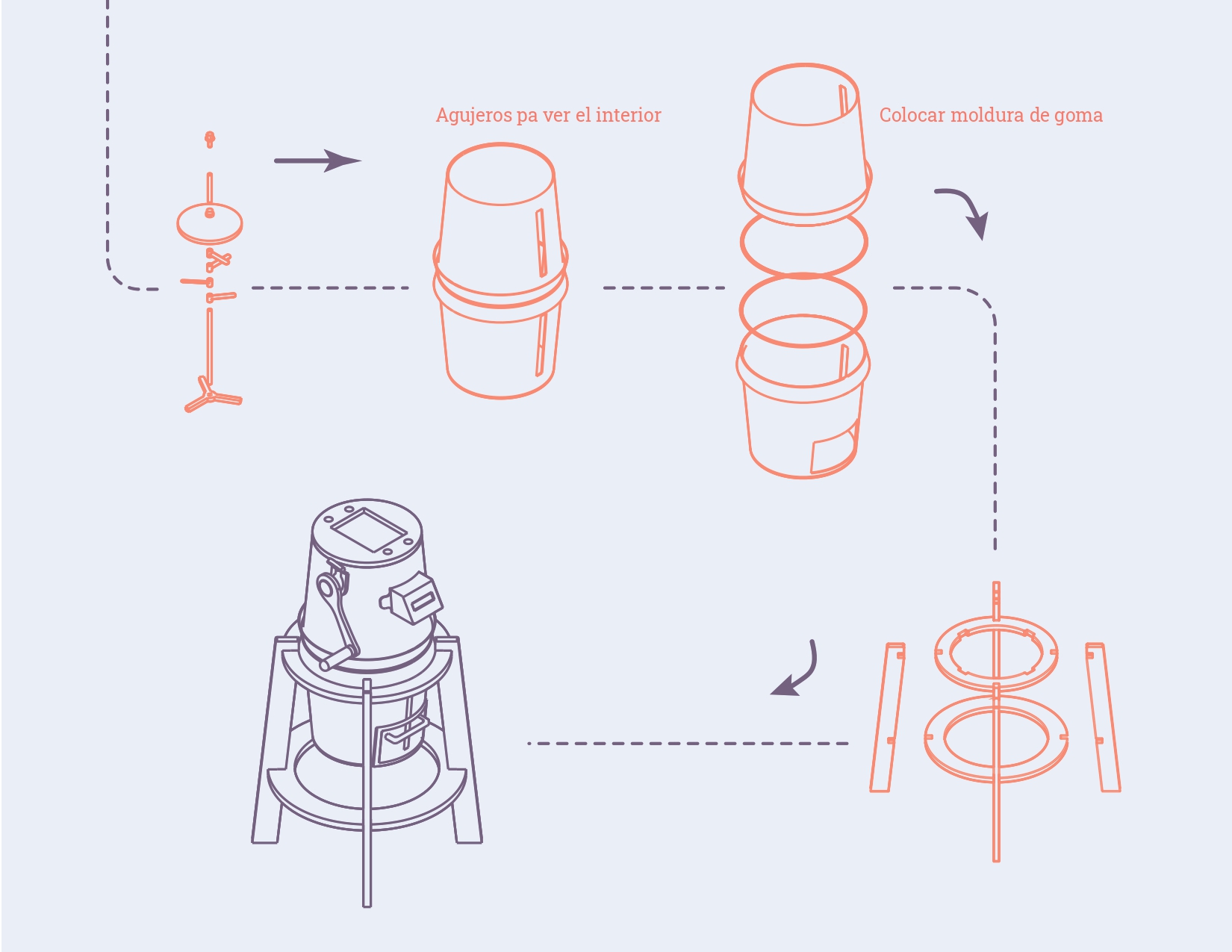 Agujeros pa ver el interior

Colocar moldura de goma