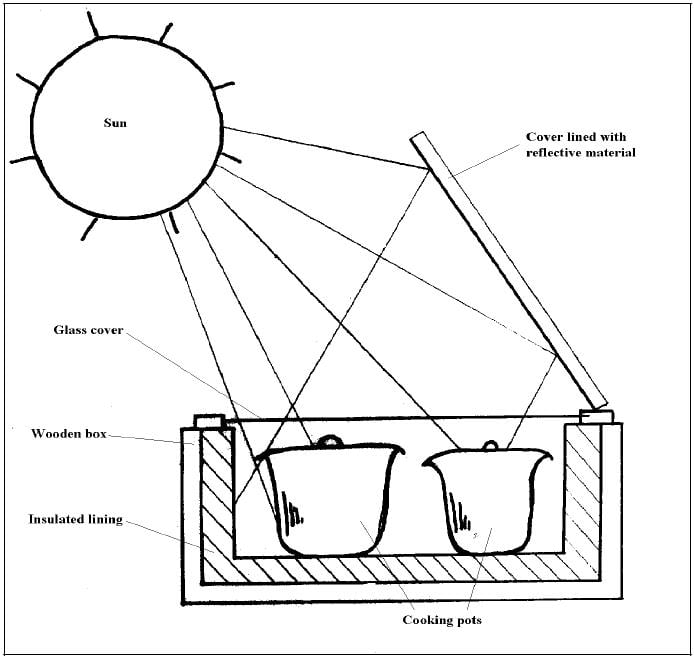 Sun

Cover lined with reflective material

Glass cover

Wooden box

Insulated lining

Cooking pots