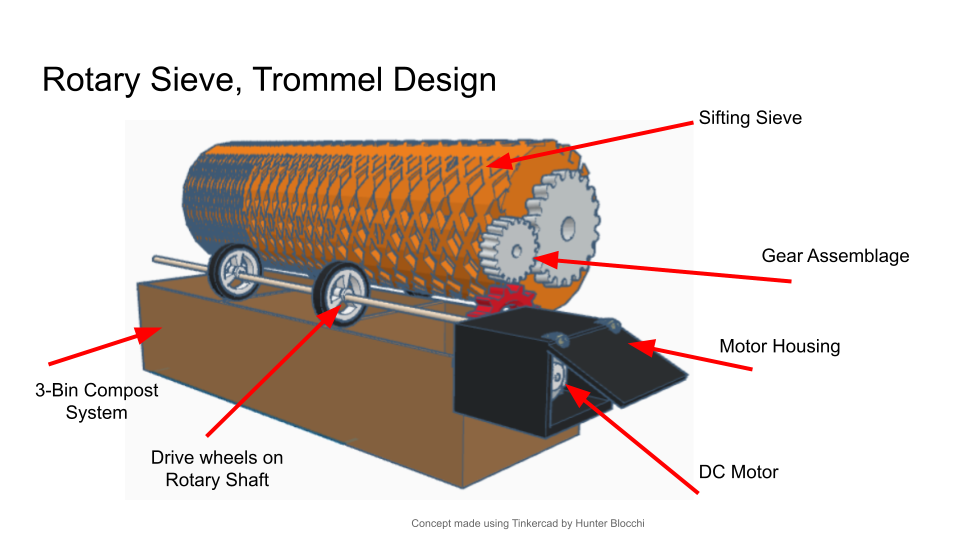 Rotary Sieve, Trommel Design

Sifting Sieve

Gear Assemblage

Motor Housing

3-Bin Compost System

Drive wheels on Rotary Shaft

DC Motor

Concept made using Tinkercad by Hunter Blocchi