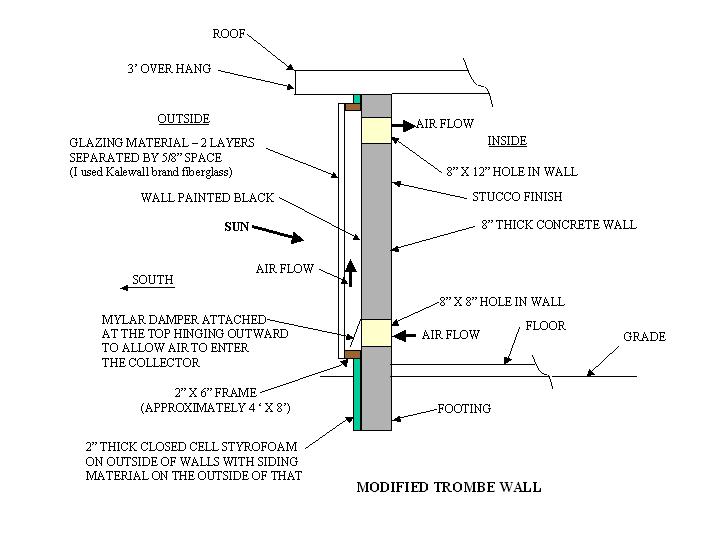 ROOF

3' OVER HANG

OUTSIDE

GLAZING MATERIAL – 2 LAYERS SEPARATED BY 5/8" SPACE (I used Kalewall brand fiberglass)

WALL PAINTED BLACK

SUN

AIR FLOW

SOUTH

MYLAR DAMPER ATTACHED AT THE TOP HINGING OUTWARD TO ALLOW AIR TO ENTER THE COLLECTOR

2" X 6" FRAME (APPROXIMATELY 4 ' X 8')

2" THICK CLOSED CELL STYROFOAM ON OUTSIDE OF WALLS WITH SIDING MATERIAL ON THE OUTSIDE OF THAT

AIR FLOW

INSIDE

8" X 12" HOLE IN WALL

STUCCO FINISH

8" THICK CONCRETE WALL

8" X 8" HOLE IN WALL

AIR FLOW

FLOOR

GRADE

FOOTING

MODIFIED TROMBE WALL