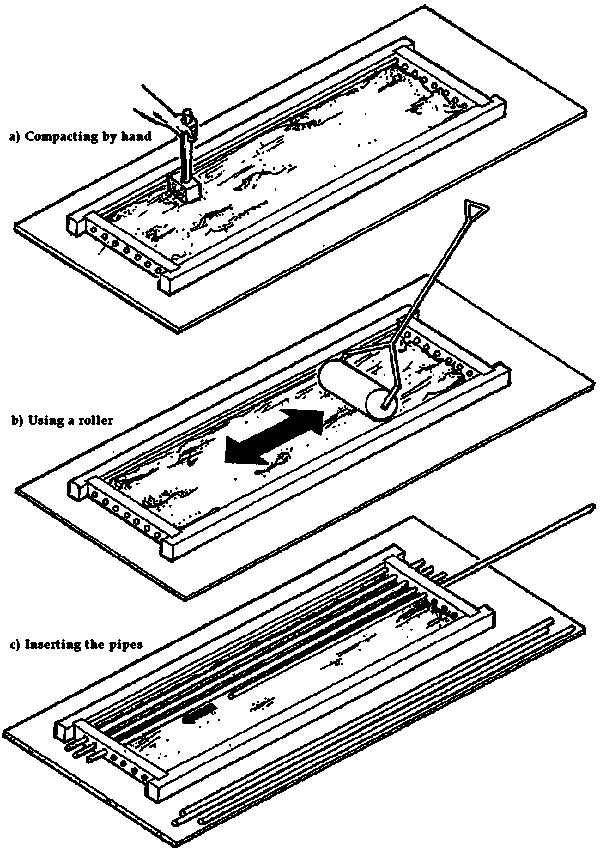 a) Compacting by hand

b) Using a roller

c) Inserting the pipes