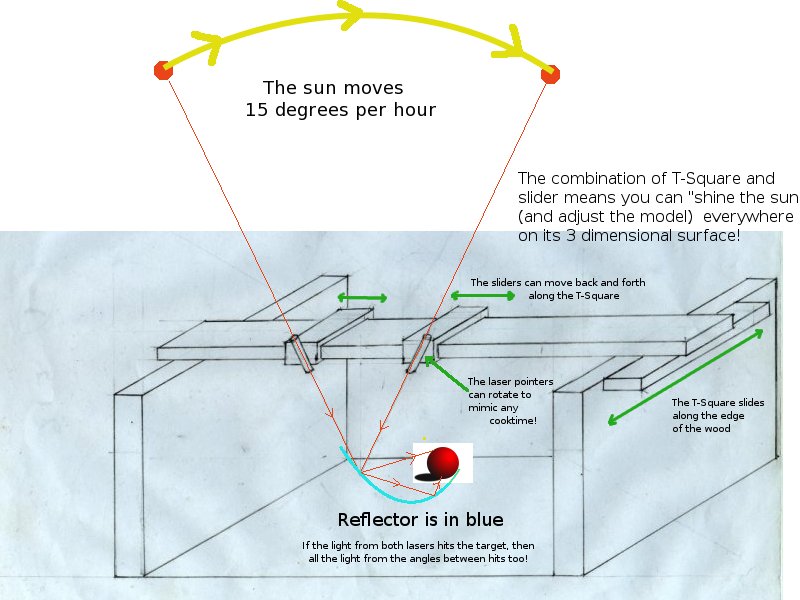 The sun moves
15 degrees per hour

The combination of T-Square and slider means you can "shine the sun (and adjust the model) everywhere on its 3 dimensional surface!

The sliders can move back and forth along the T-Square

The laser pointers can rotate to mimic any cooktime!

The T-Square slides along the edge of the wood

Reflector is in blue

If the light from both lasers hits the target, then all the light from the angles between hits too!