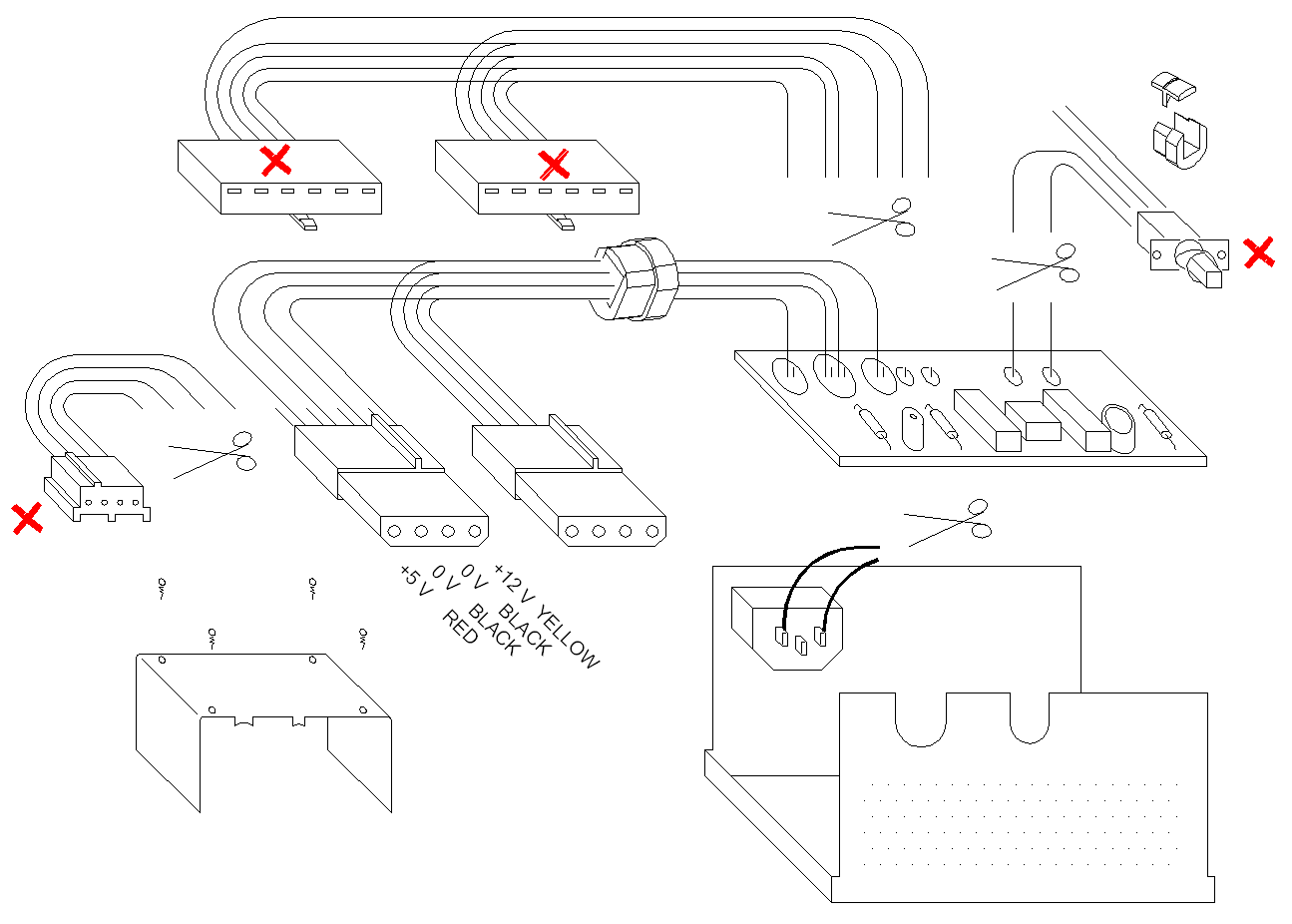 +5 V RED
0 V BLACK
0 V BLACK
+12 V YELLOW