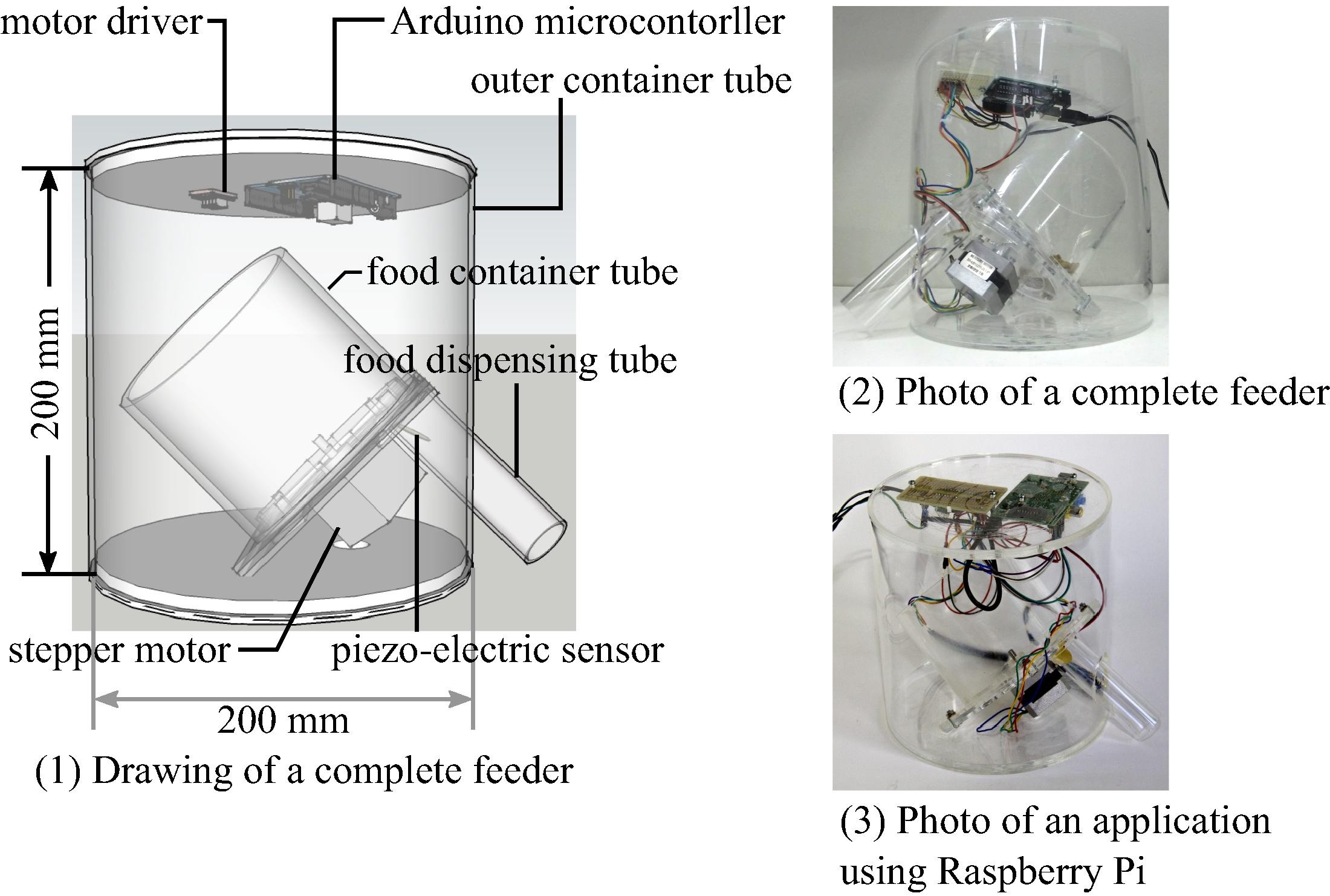 motor driver
Arduino microcontorller
outer container tube
food container tube
food dispensing tube
200 mm
stepper motor
piezo-electric sensor
200 mm
(1) Drawing of a complete feeder

(2) Photo of a complete feeder

(3) Photo of an application using Raspberry Pi