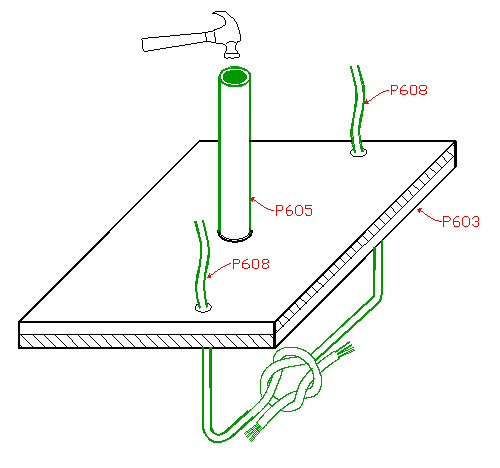 P608

P605

P603

P608