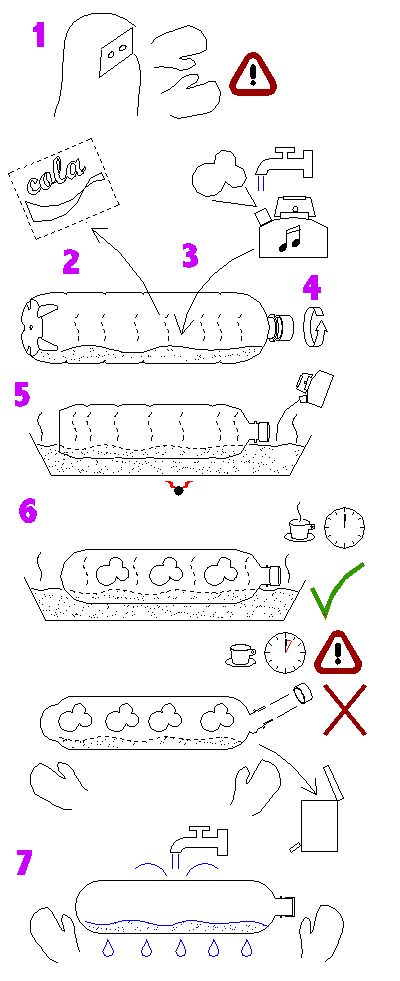 1

cola

2

3

4

5

6

7