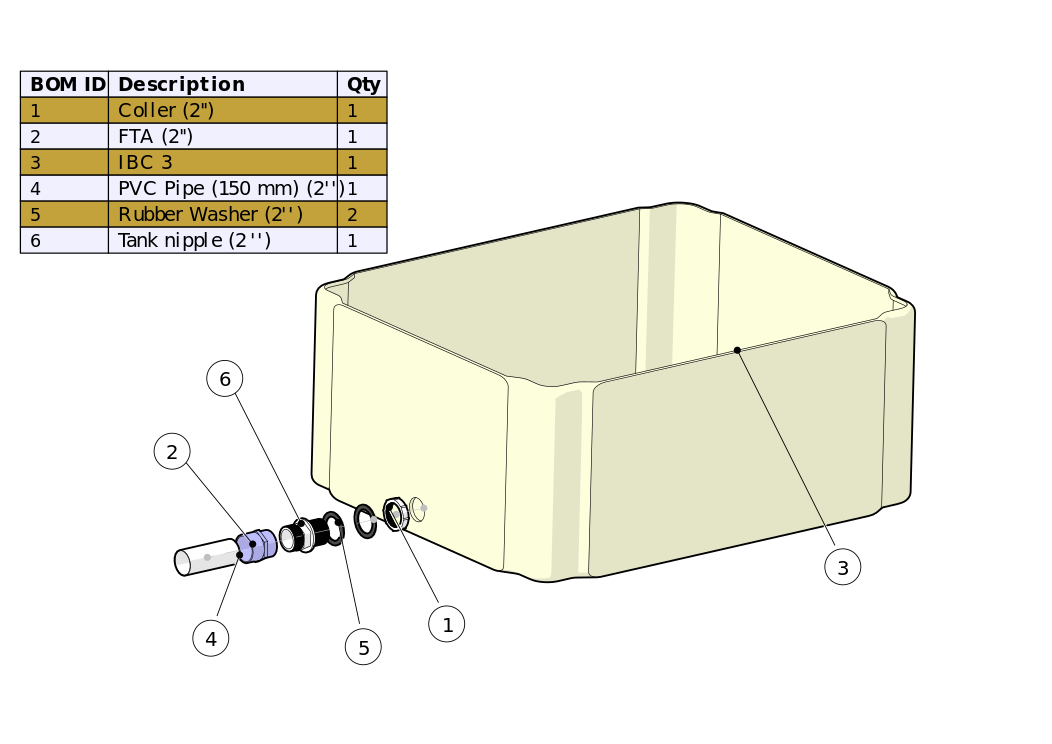 | BOM ID | Description | Qty |
|---|---|---|
| 1 | Coller (2") | 1 |
| 2 | FTA (2") | 1 |
| 3 | IBC 3 | 1 |
| 4 | PVC Pipe (150 mm) (2'') | 1 |
| 5 | Rubber Washer (2'') | 2 |
| 6 | Tank nipple (2'') | 1 |

6

2

4

5

1

3