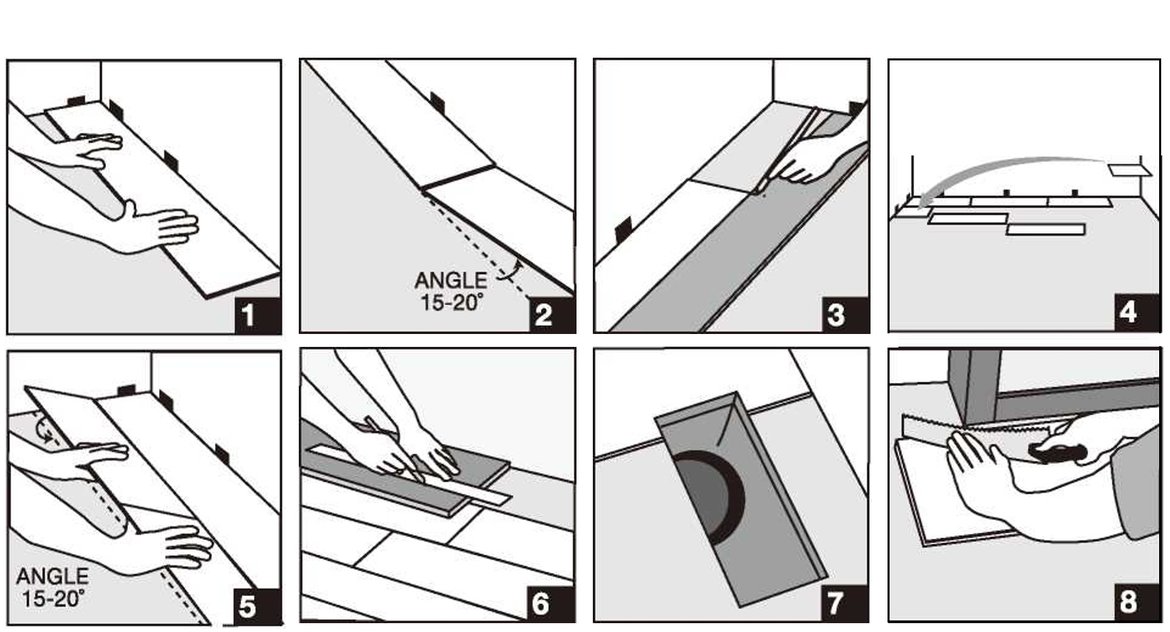 1

ANGLE 15-20°

2

3

4

ANGLE 15-20°

5

6

7

8