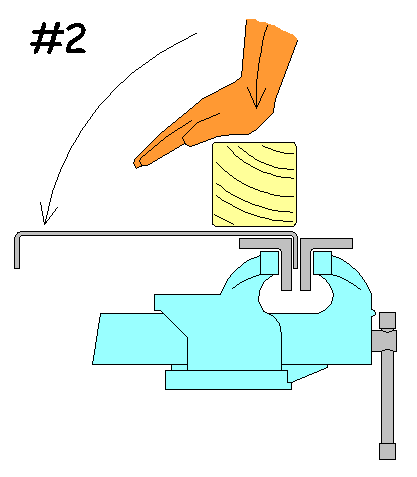 #2