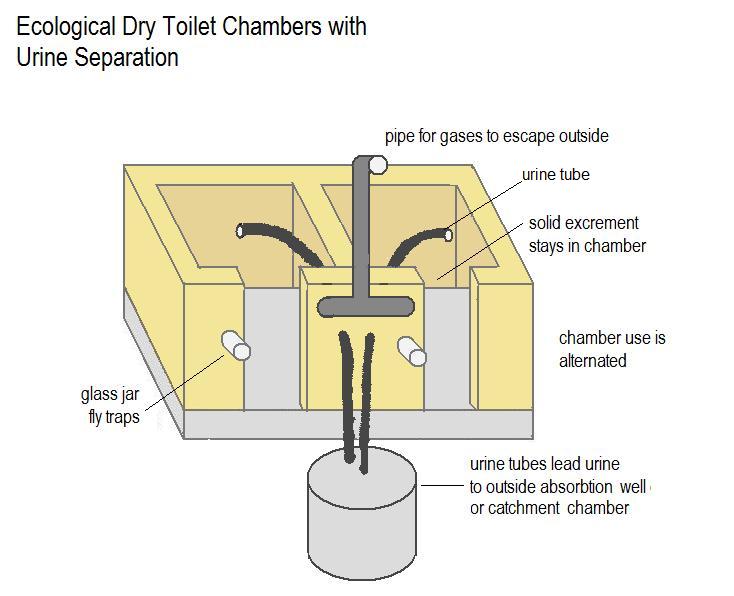 Ecological Dry Toilet Chambers with Urine Separation

pipe for gases to escape outside

urine tube

solid excrement stays in chamber

chamber use is alternated

glass jar fly traps

urine tubes lead urine to outside absorbtion well or catchment chamber