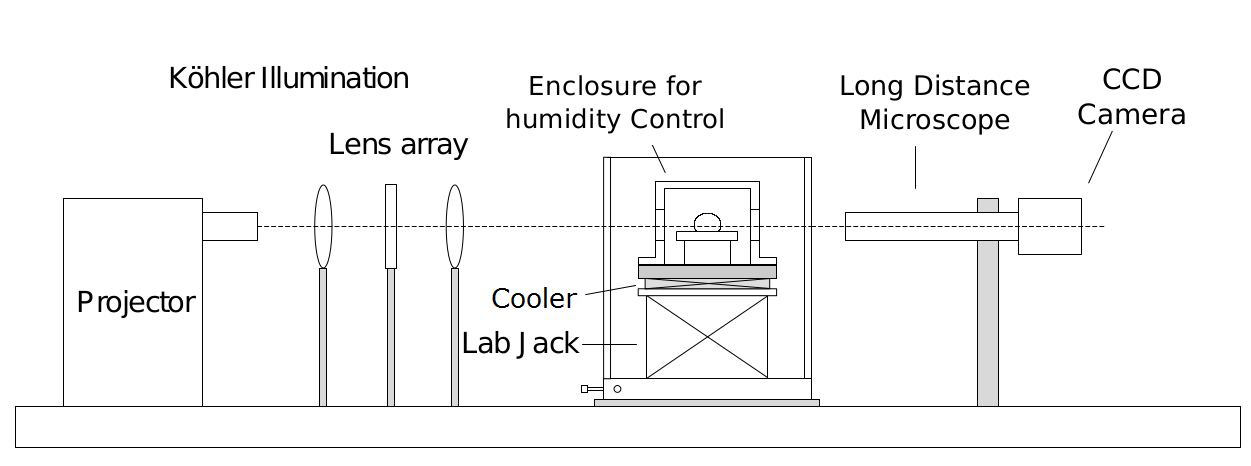 Köhler Illumination

Lens array

Enclosure for humidity Control

Long Distance Microscope

CCD Camera

Projector

Cooler

Lab Jack