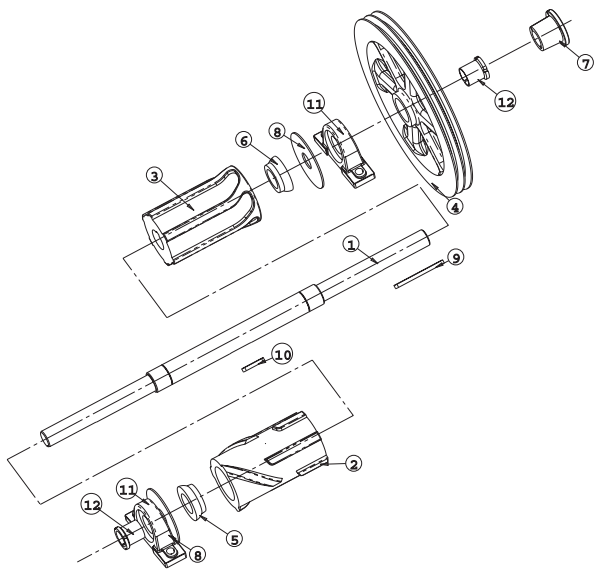 7
12
11
8
6
3
4
1
9
10
2
11
12
5
8