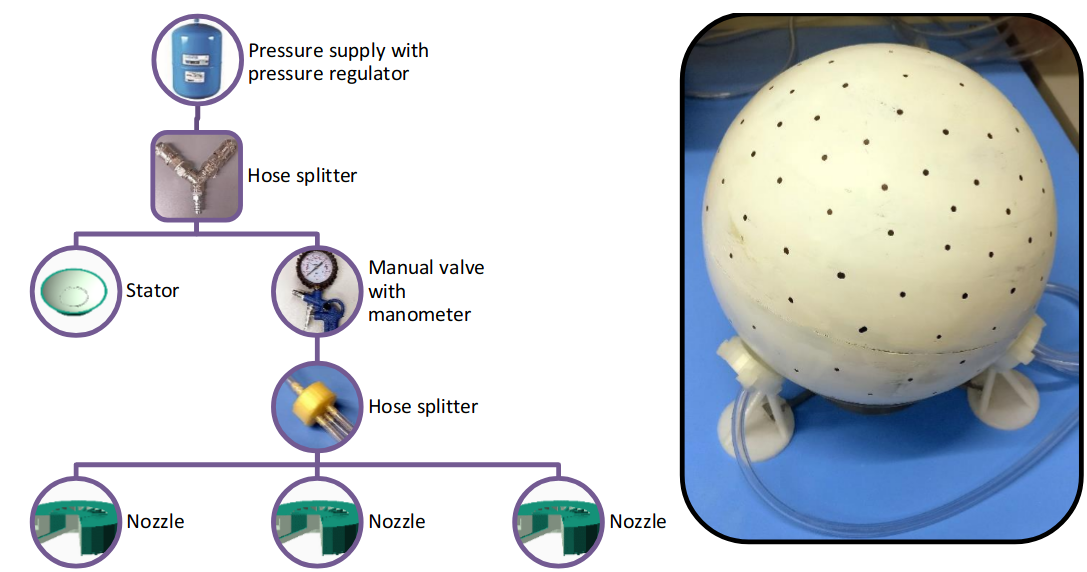 Pressure supply with pressure regulator

Hose splitter

Stator

Manual valve with manometer

Hose splitter

Nozzle

Nozzle

Nozzle