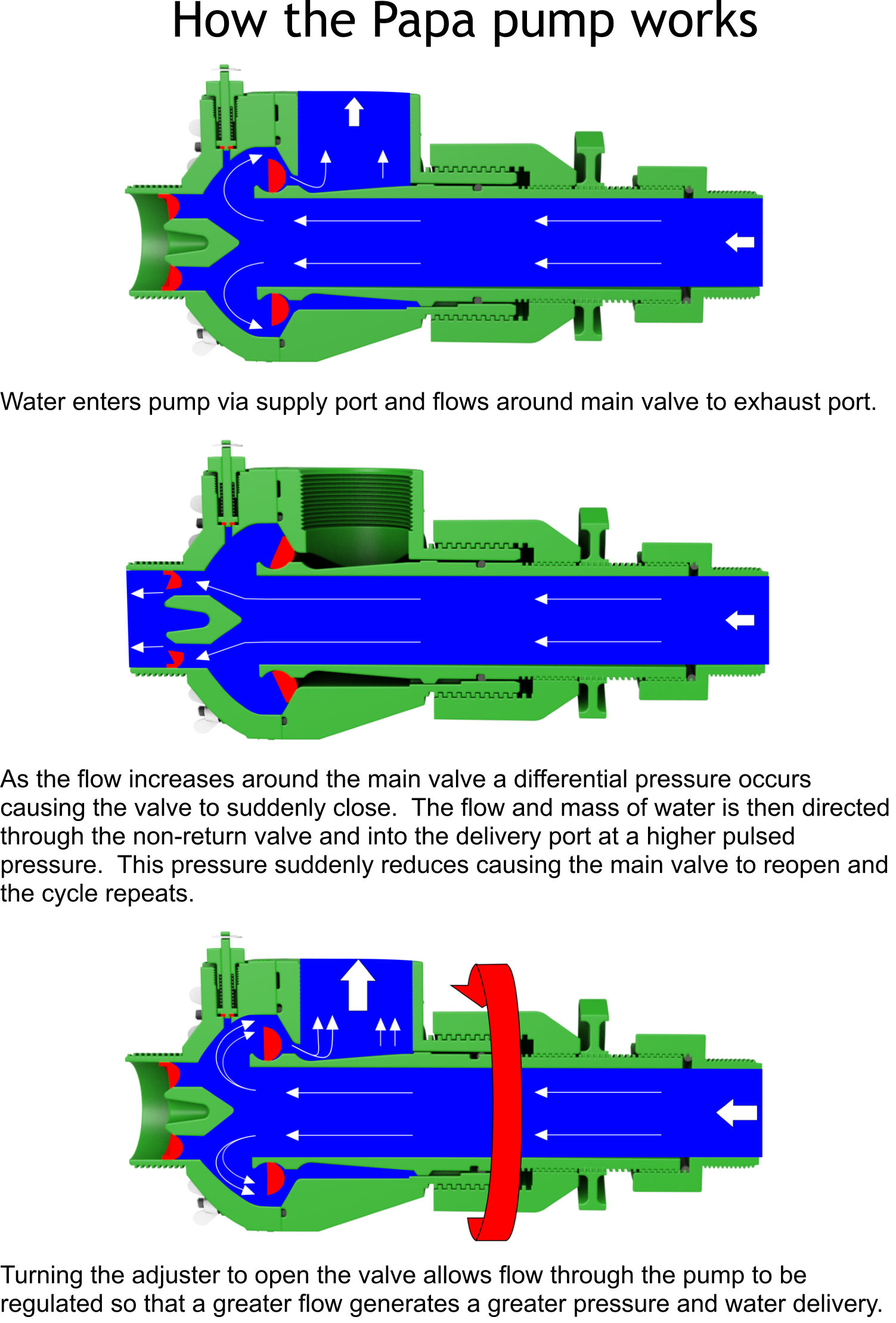 How the Papa pump works

Water enters pump via supply port and flows around main valve to exhaust port.

As the flow increases around the main valve a differential pressure occurs causing the valve to suddenly close. The flow and mass of water is then directed through the non-return valve and into the delivery port at a higher pulsed pressure. This pressure suddenly reduces causing the main valve to reopen and the cycle repeats.

Turning the adjuster to open the valve allows flow through the pump to be regulated so that a greater flow generates a greater pressure and water delivery.