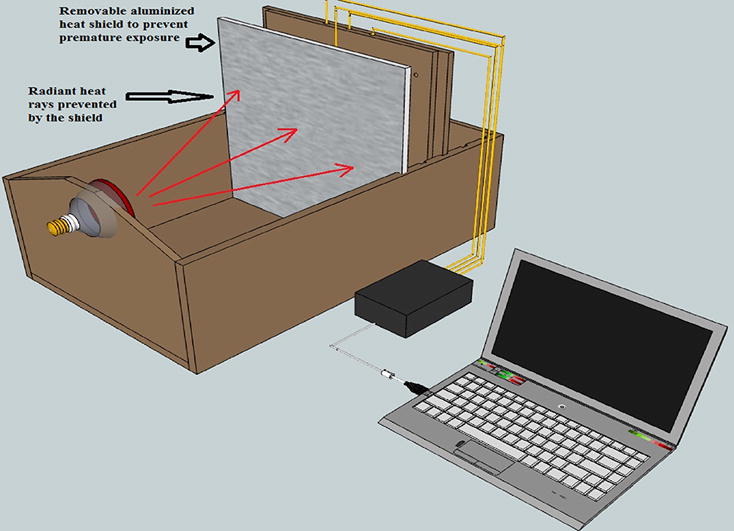 Removable aluminized heat shield to prevent premature exposure

Radiant heat rays prevented by the shield