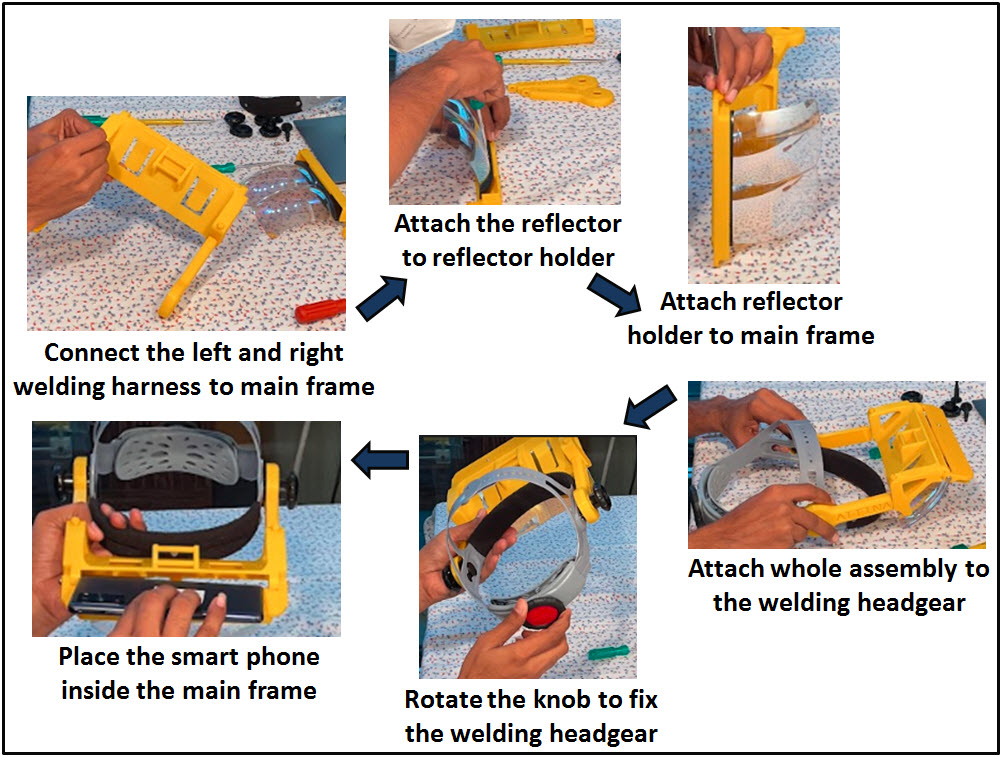 Connect the left and right welding harness to main frame

Attach the reflector to reflector holder

Attach reflector holder to main frame

Attach whole assembly to the welding headgear

Rotate the knob to fix the welding headgear

Place the smart phone inside the main frame